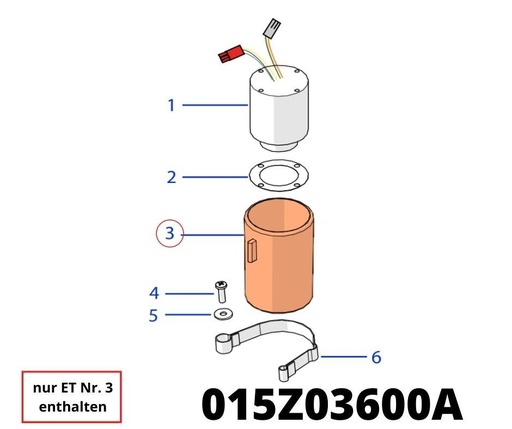 1
2
3
4
5
6

nur ET Nr. 3 enthalten

015Z03600A