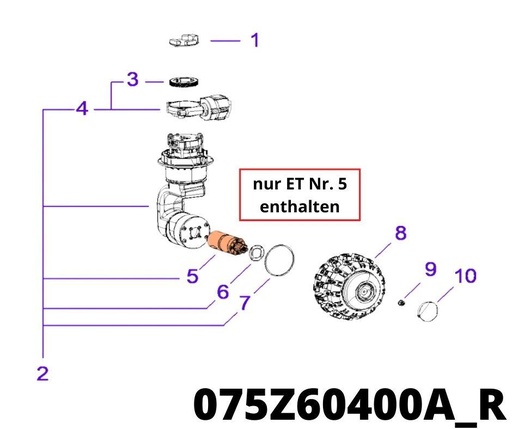 1
3
4
nur ET Nr. 5 enthalten
8
9
10
5
6
7
2
075Z60400A_R