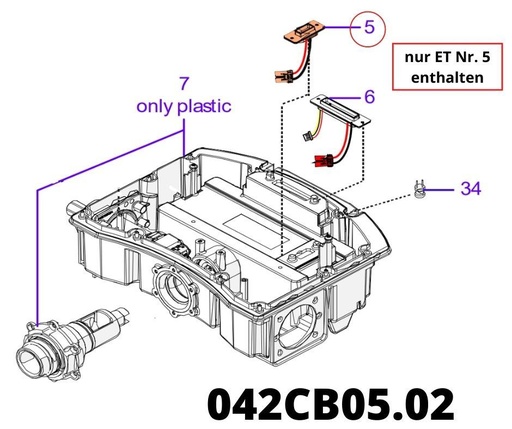 5

nur ET Nr. 5 enthalten

7
only plastic

6

34

042CB05.02