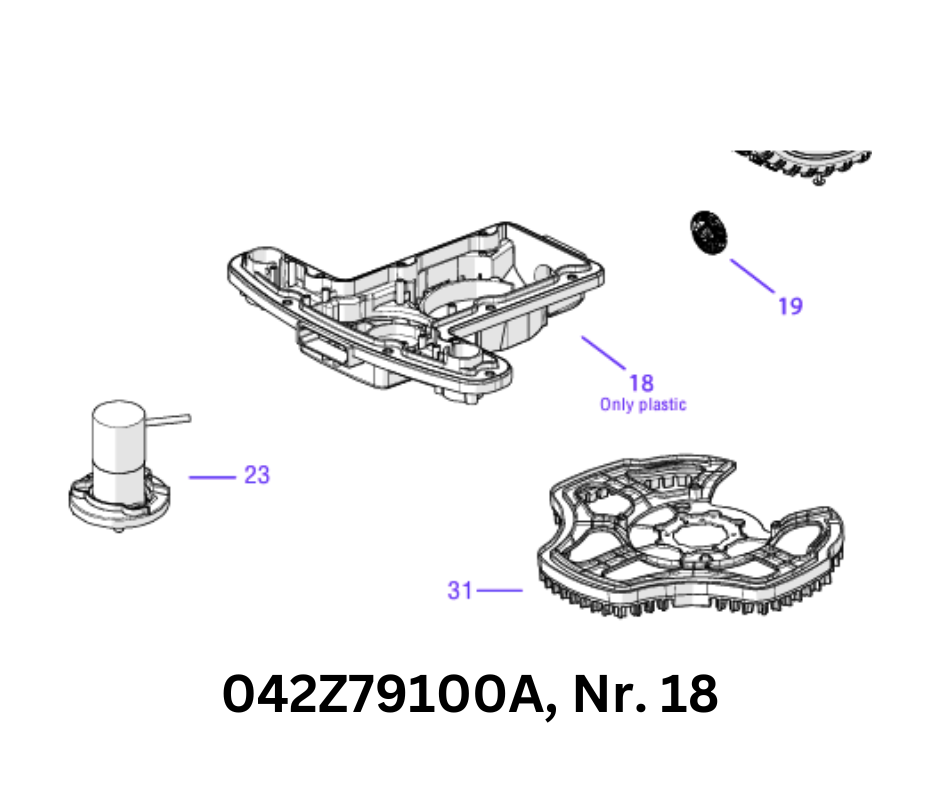 19

18
Only plastic

23

31

042Z79100A, Nr. 18