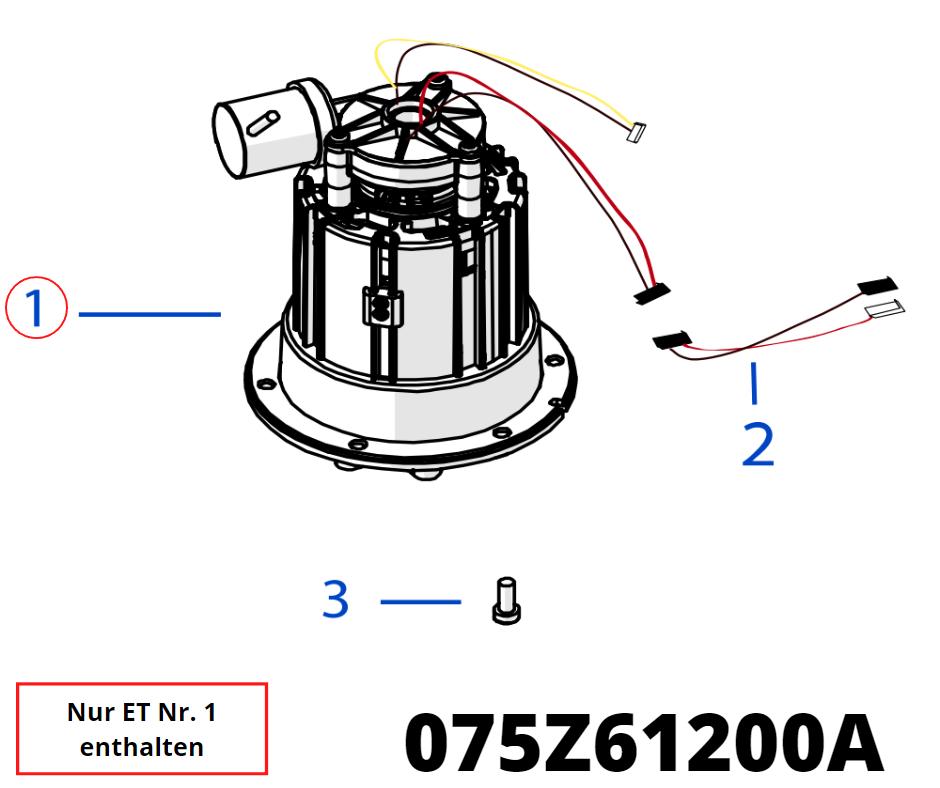 1

2

3

Nur ET Nr. 1 enthalten

075Z61200A