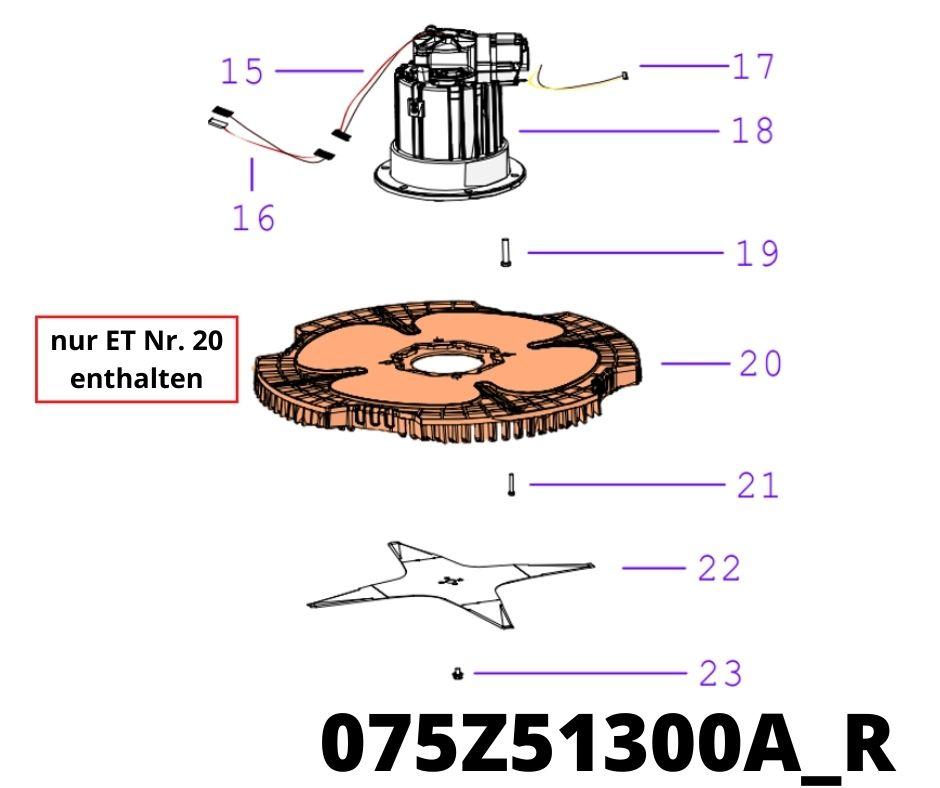 15
17
18
16
19
nur ET Nr. 20 enthalten
20
21
22
23
075Z51300A_R