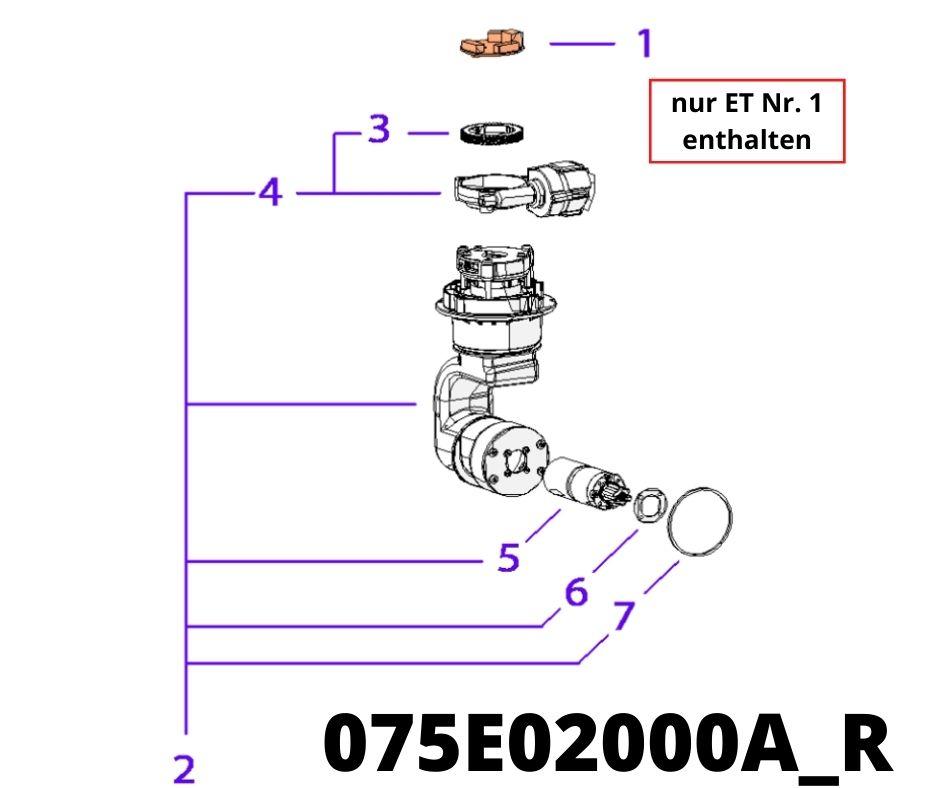 1

nur ET Nr. 1 enthalten

3

4

5

6

7

2

075E02000A_R