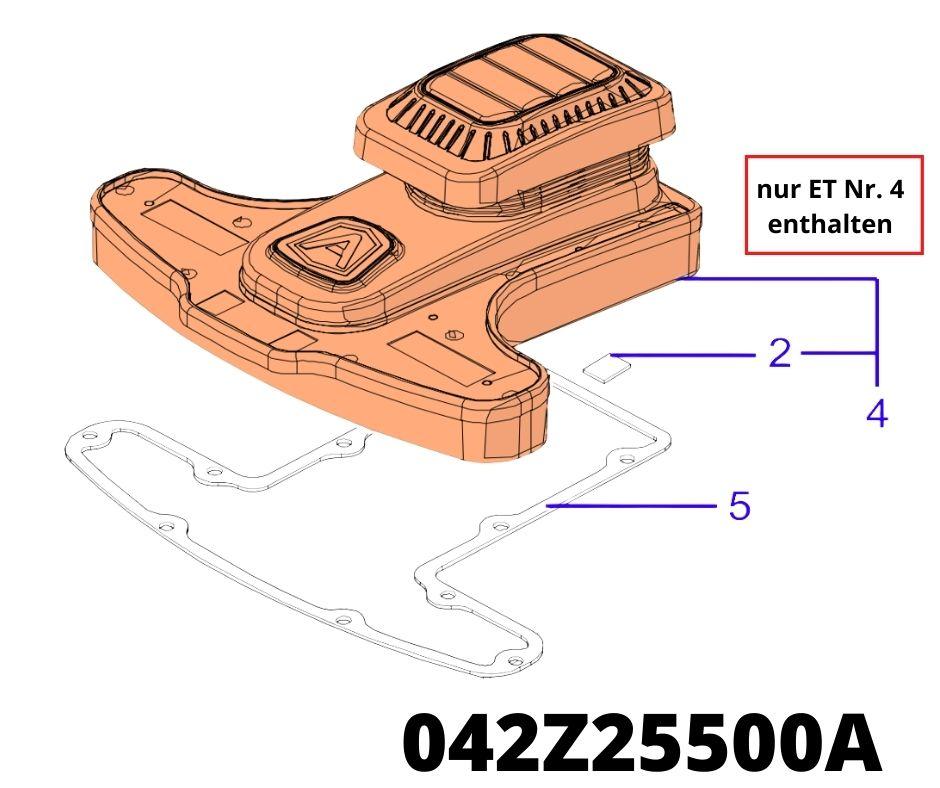 A

nur ET Nr. 4 enthalten

2

4

5

042Z25500A