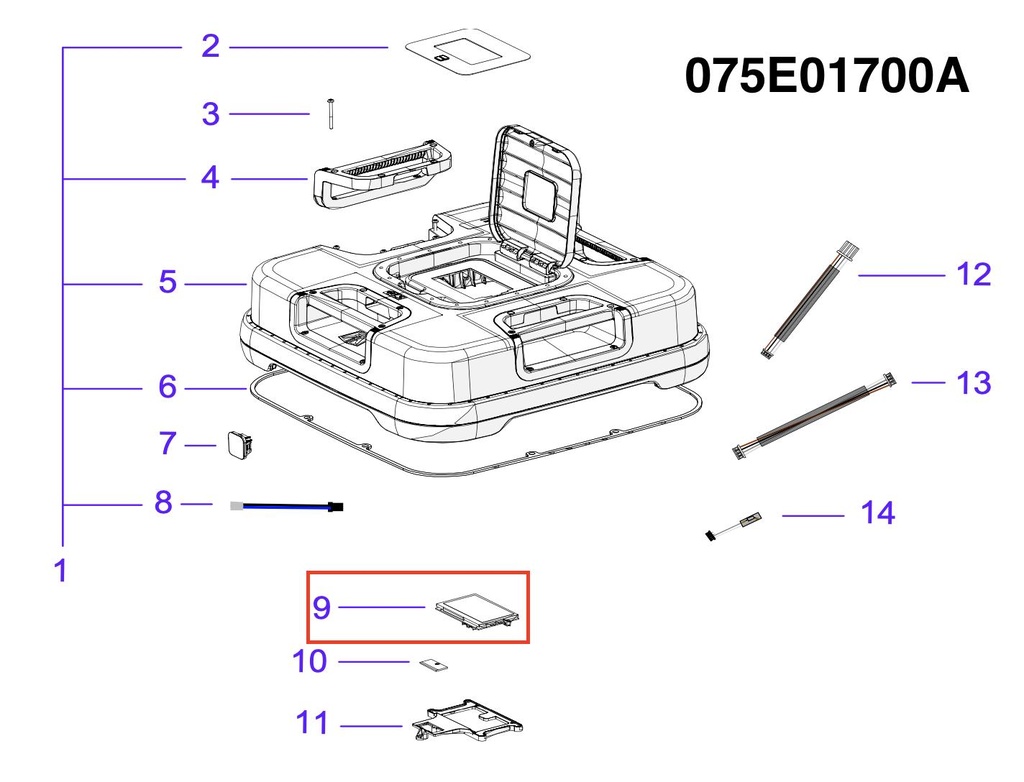 075E01700A

2
3
4
5
6
7
8
1
9
10
11
12
13
14