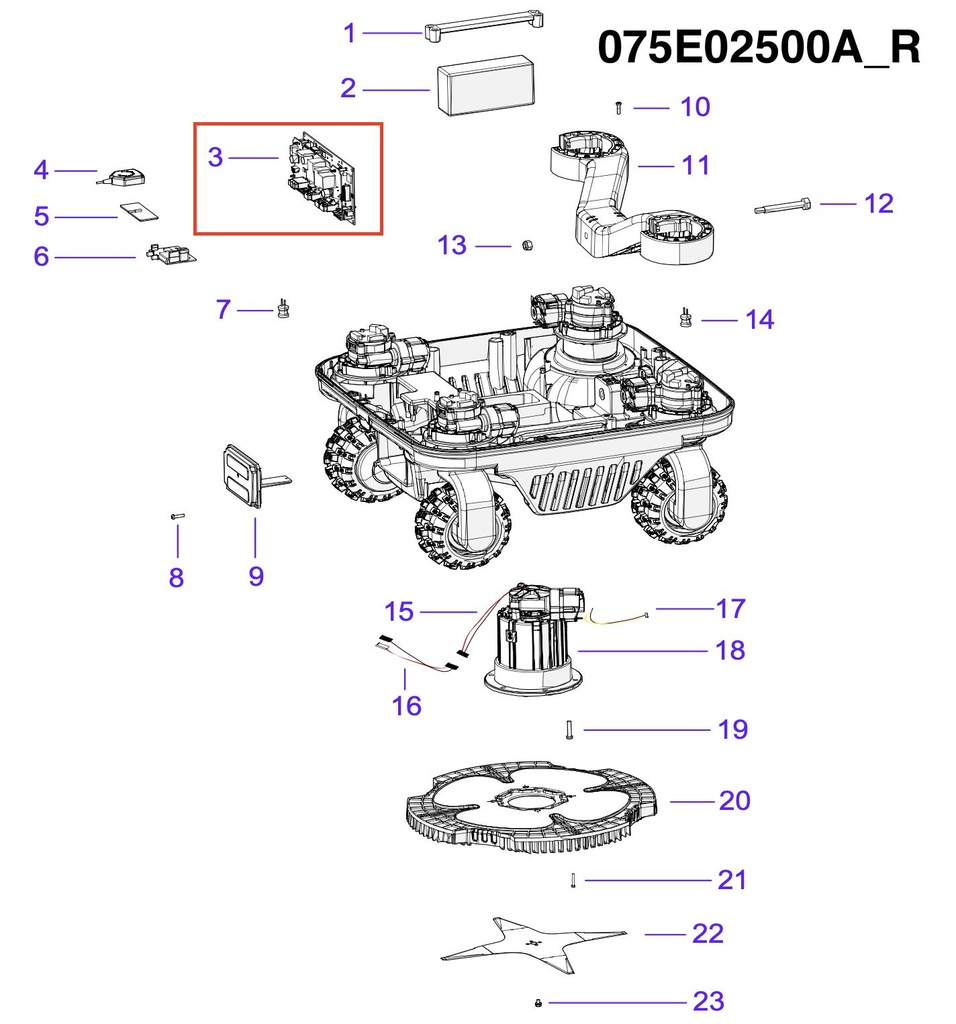 075E02500A_R

1
2
3
4
5
6
7
8
9
10
11
12
13
14
15
16
17
18
19
20
21
22
23