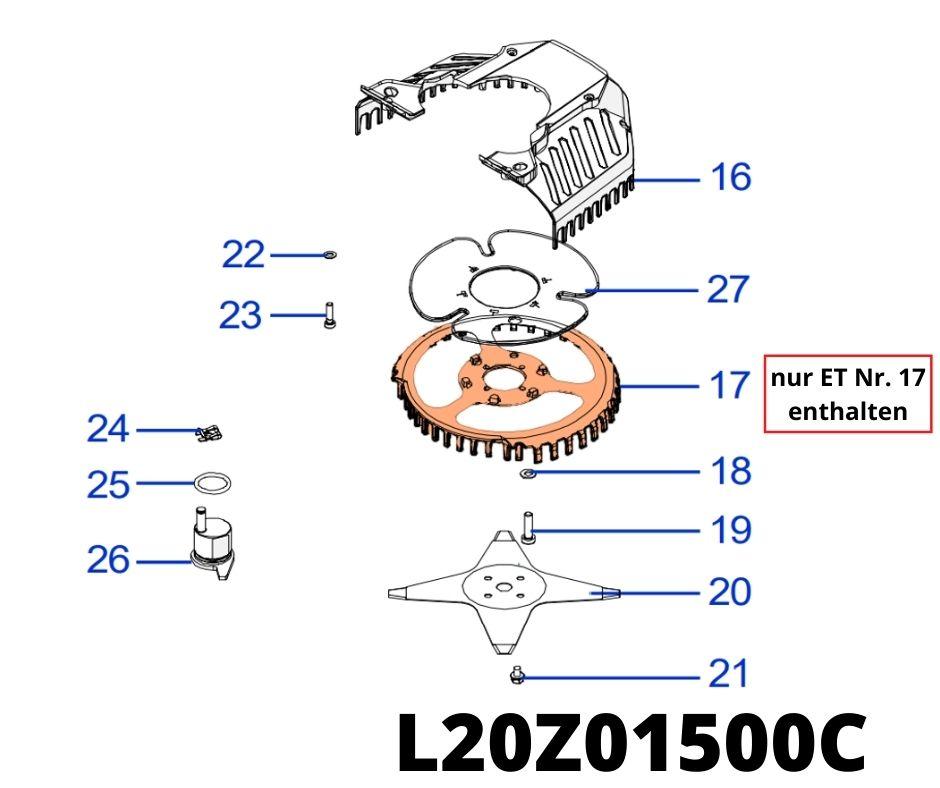 16
22
27
23
17
nur ET Nr. 17 enthalten
24
18
25
19
26
20
21
L20Z01500C