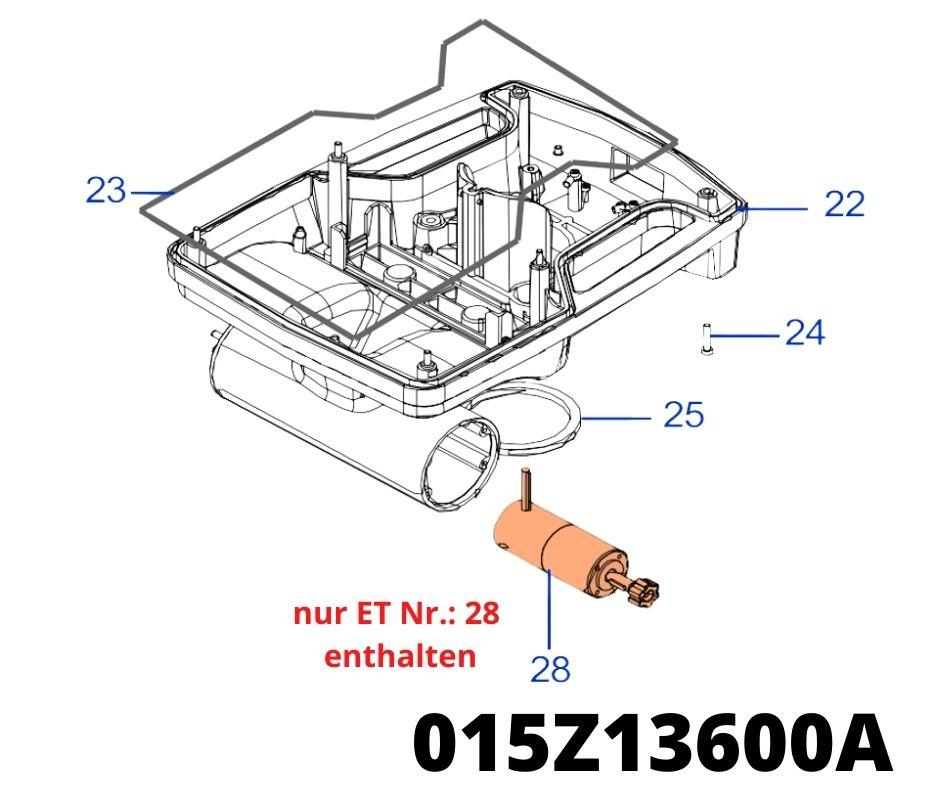 23

22

24

25

nur ET Nr.: 28 enthalten

28

015Z13600A