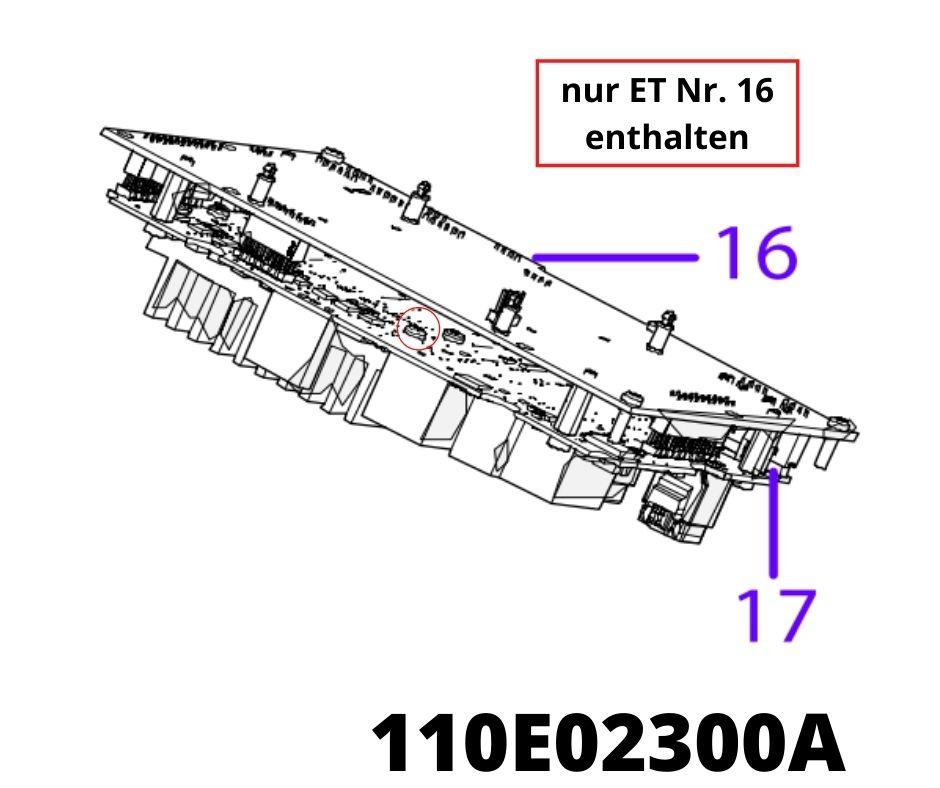 nur ET Nr. 16 enthalten

16

17

110E02300A