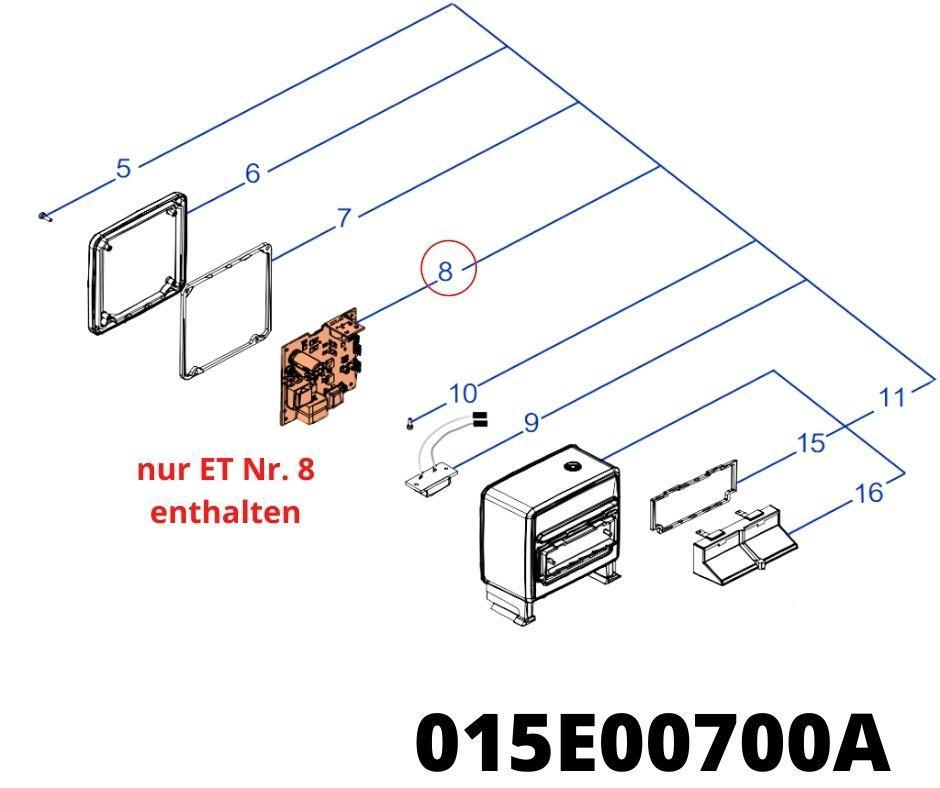 5
6
7
8
10
9
11
15
16
nur ET Nr. 8 enthalten
015E00700A